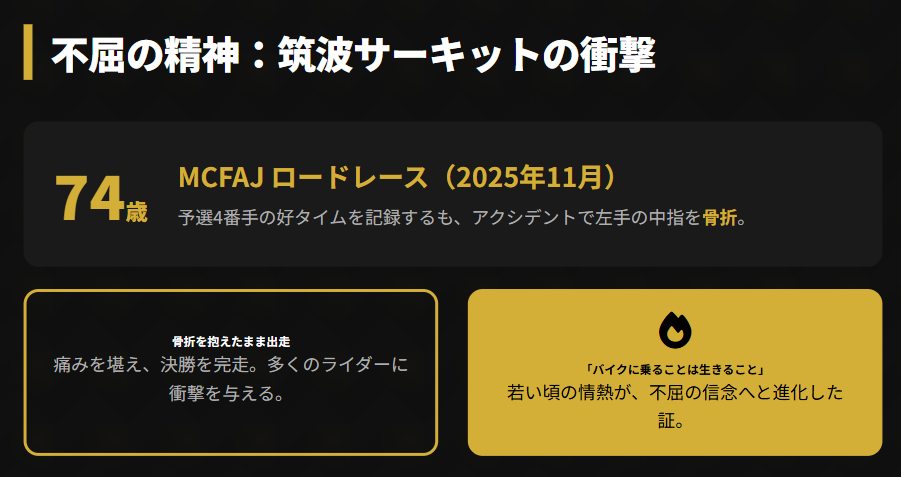 不屈の精神：筑波サーキットの衝撃

74歳

MCFAJ ロードレース（2025年11月）

予選4番手の好タイムを記録するも、アクシデントで左手の中指を骨折。

骨折を抱えたまま出走

痛みを堪え、決勝を完走。多くのライダーに衝撃を与える。

「バイクに乗ることは生きること」

若い頃の情熱が、不屈の信念へと進化した証。