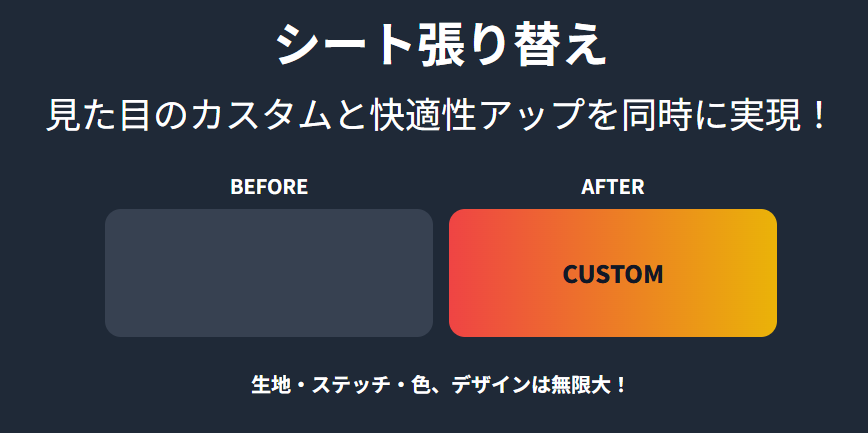 シート張り替え

見た目のカスタムと快適性アップを同時に実現！

BEFORE

AFTER

CUSTOM

生地・ステッチ・色、デザインは無限大！